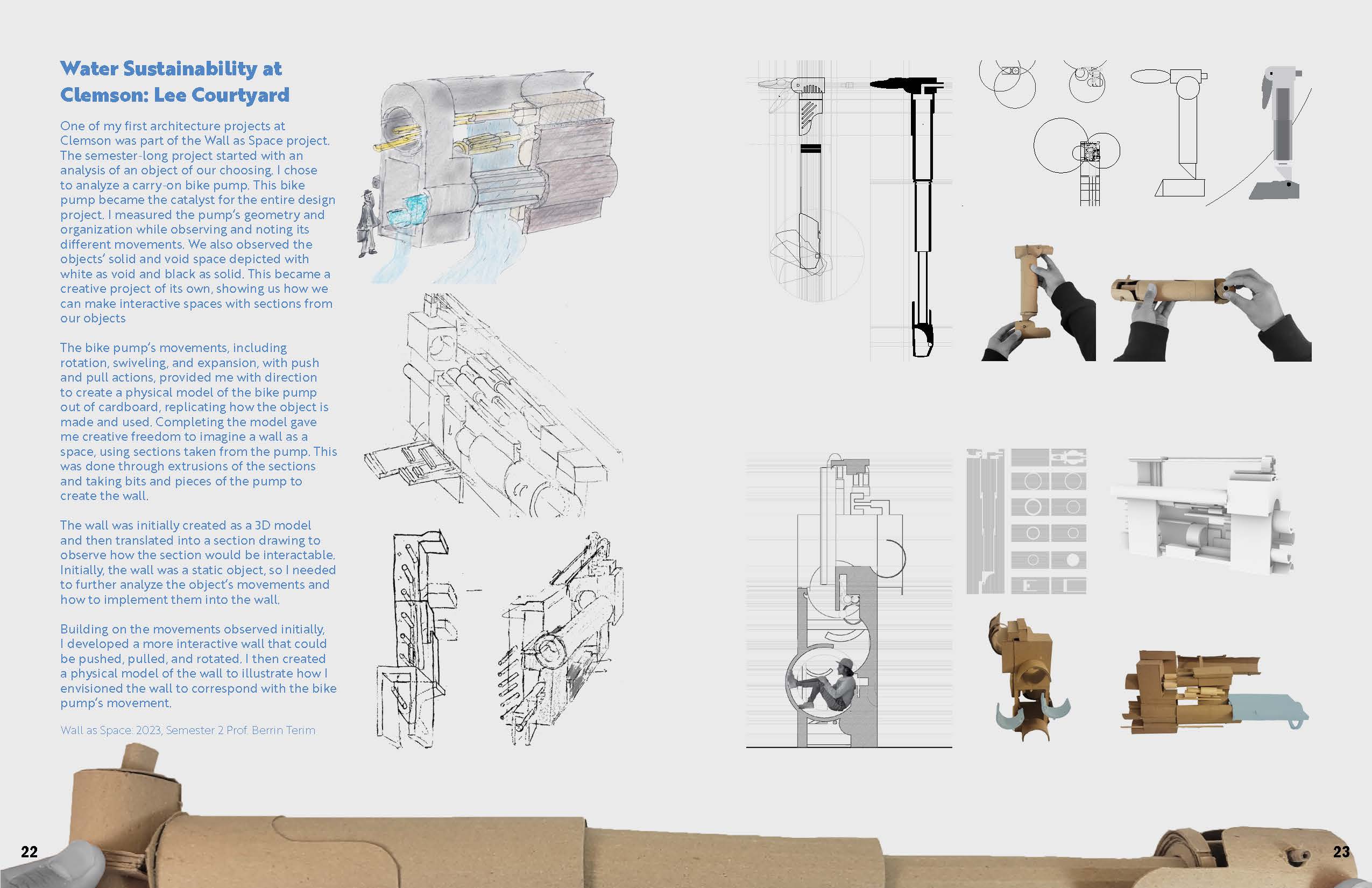 Water Sustainability at Clemson: Lee Courtyard

One of my first architecture projects at Clemson was part of the Wall as Space project. The semester-long project started with an analysis of an object of our choosing. I chose to analyze a carry-on bike pump. This bike pump became the catalyst for the entire design project. I measured the pump's geometry and organization while observing and noting its different movements. We also observed the objects' solid and void space depicted with white as void and black as solid. This became a creative project of its own, showing us how we can make interactive spaces with sections from our objects

The bike pump's movements, including rotation, swiveling, and expansion, with push and pull actions, provided me with direction to create a physical model of the bike pump out of cardboard, replicating how the object is made and used. Completing the model gave me creative freedom to imagine a wall as a space, using sections taken from the pump. This was done through extrusions of the sections and taking bits and pieces of the pump to create the wall.

The wall was initially created as a 3D model and then translated into a section drawing to observe how the section would be interactable. Initially, the wall was a static object, so I needed to further analyze the object's movements and how to implement them into the wall.

Building on the movements observed initially, I developed a more interactive wall that could be pushed, pulled, and rotated. I then created a physical model of the wall to illustrate how I envisioned the wall to correspond with the bike pump's movement.

Wall as Space: 2023, Semester 2 Prof. Berrin Terim

22

23